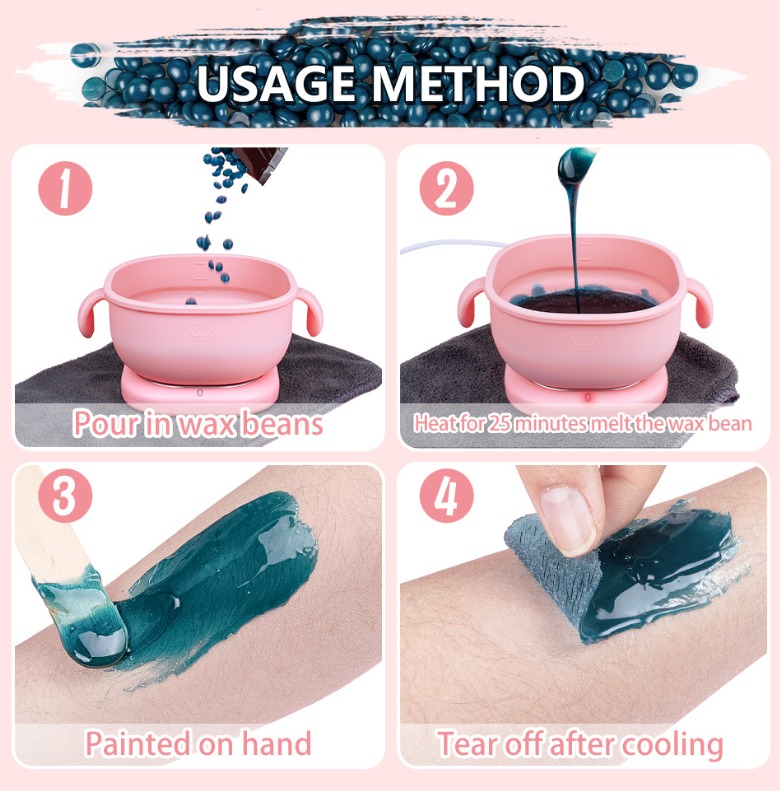 USAGE METHOD

1

Pour in wax beans

2

Heat for 25 minutes melt the wax bean

3

Painted on hand

4

Tear off after cooling